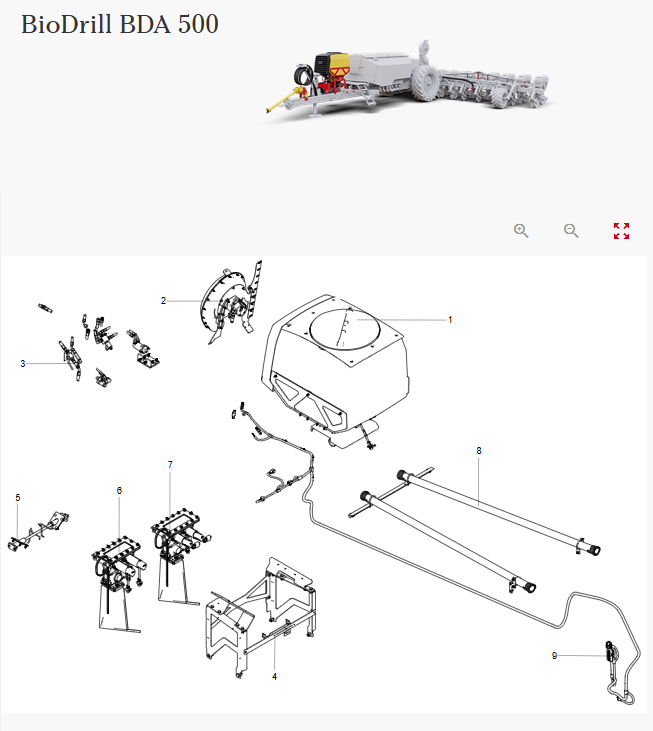 BioDrill BDA 500

2
1
3
8
7
6
5
4
9